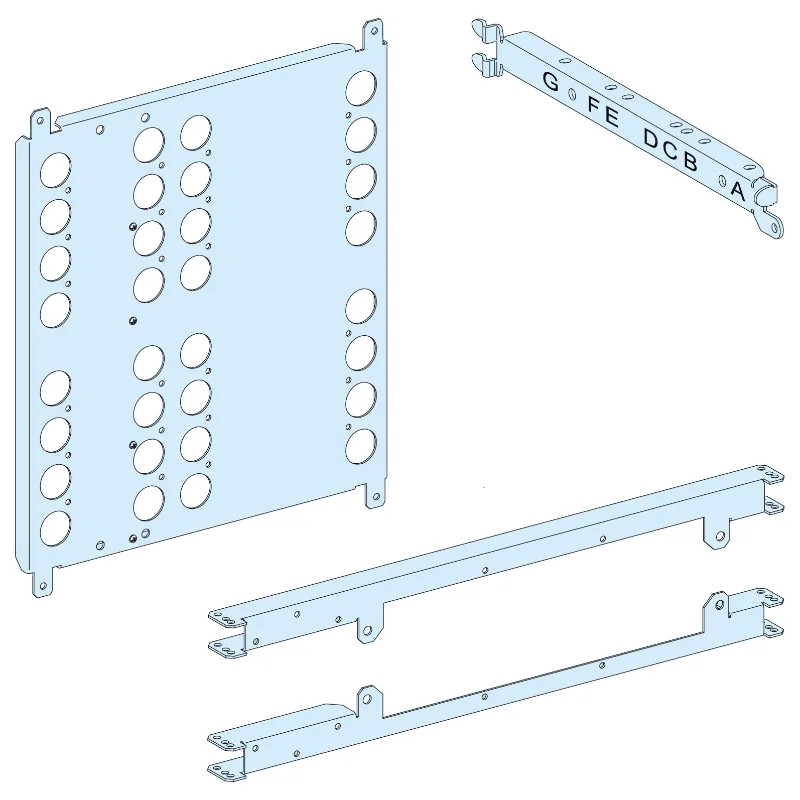 G FE DCB A