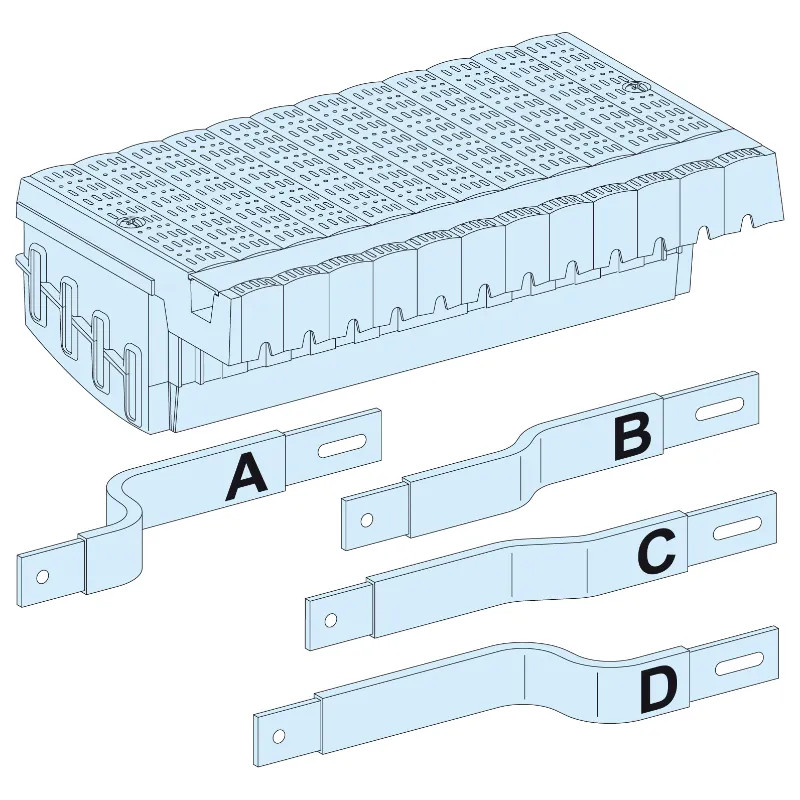 A
B
C
D